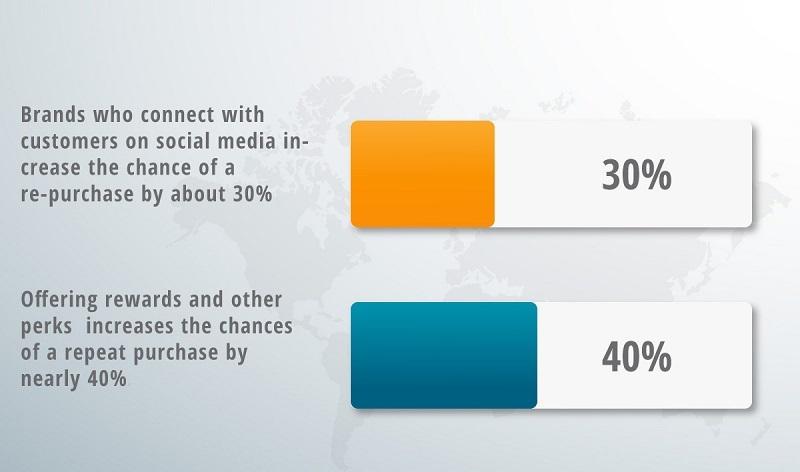 Brands who connect with customers on social media increase the chance of a re-purchase by about 30%

30%

Offering rewards and other perks increases the chances of a repeat purchase by nearly 40%

40%